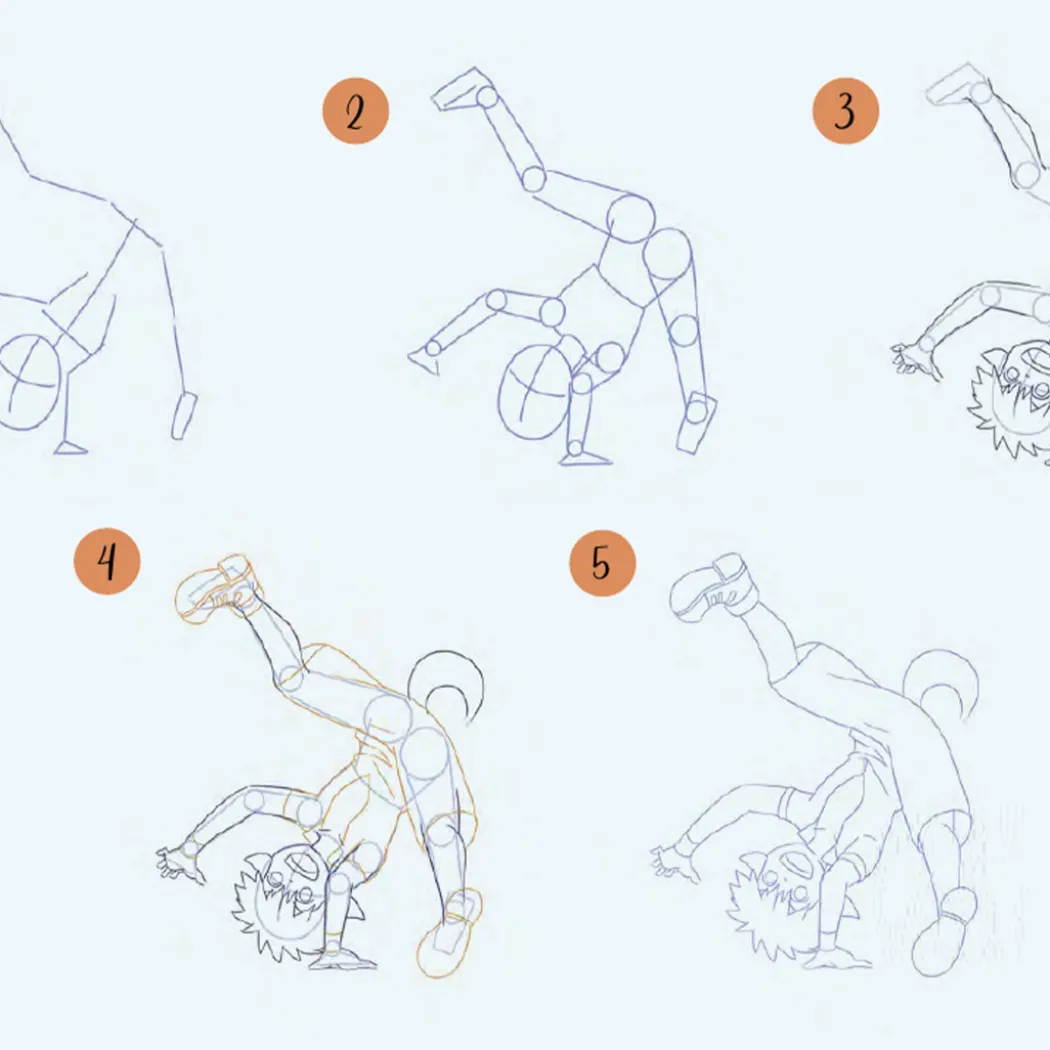 2

3

4

5