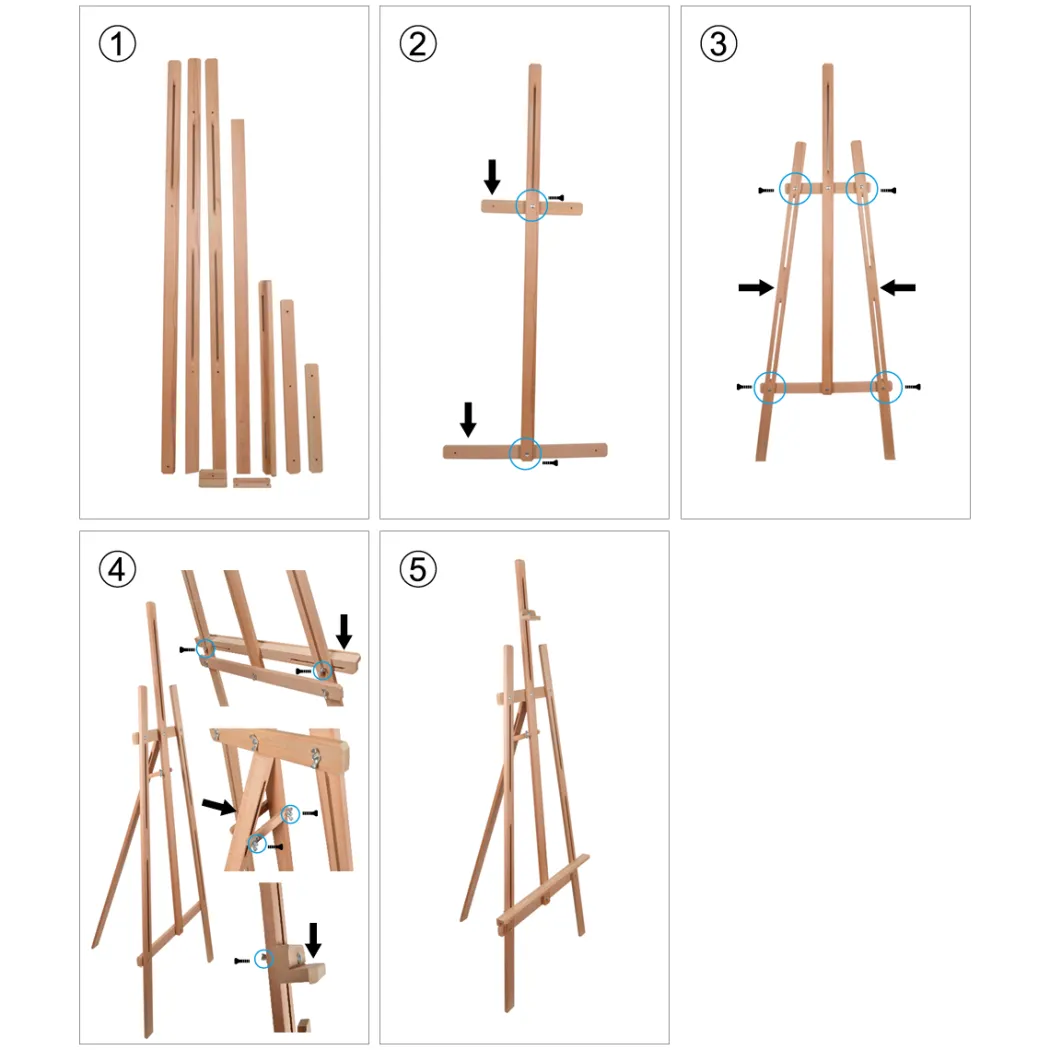 ①

②

③

④

⑤